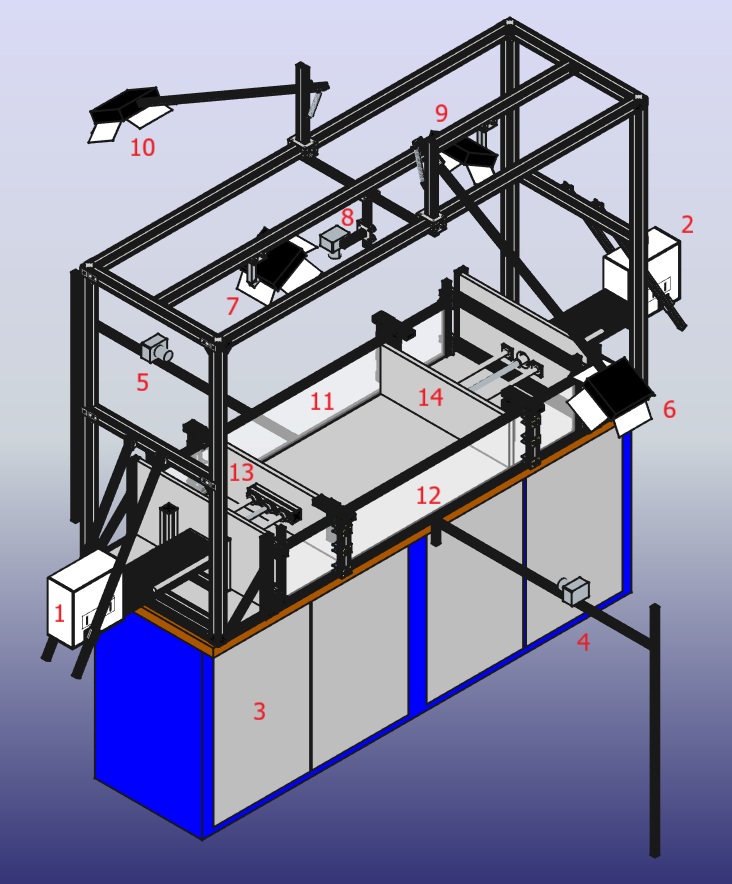 10
9
2
8
7
5
11
14
6
13
12
1
4
3